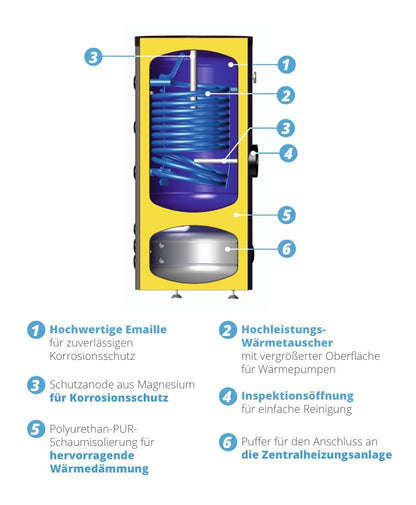 3

1

2

3

4

5

6

1 Hochwertige Emaille für zuverlässigen Korrosionsschutz

3 Schutzanode aus Magnesium für Korrosionsschutz

5 Polyurethan-PUR-Schaumisolierung für hervorragende Wärmedämmung

2 Hochleistungs-Wärmetauscher mit vergrößerter Oberfläche für Wärmepumpen

4 Inspektionsöffnung für einfache Reinigung

6 Puffer für den Anschluss an die Zentralheizungsanlage